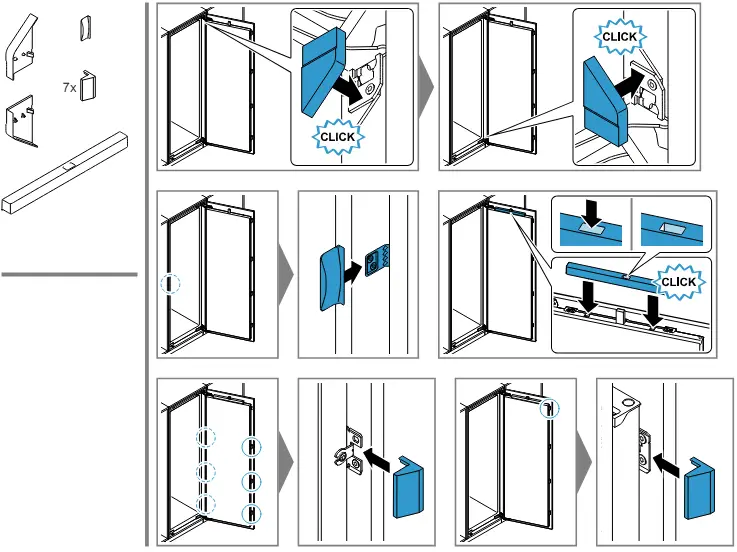 7x

CLICK

CLICK

CLICK