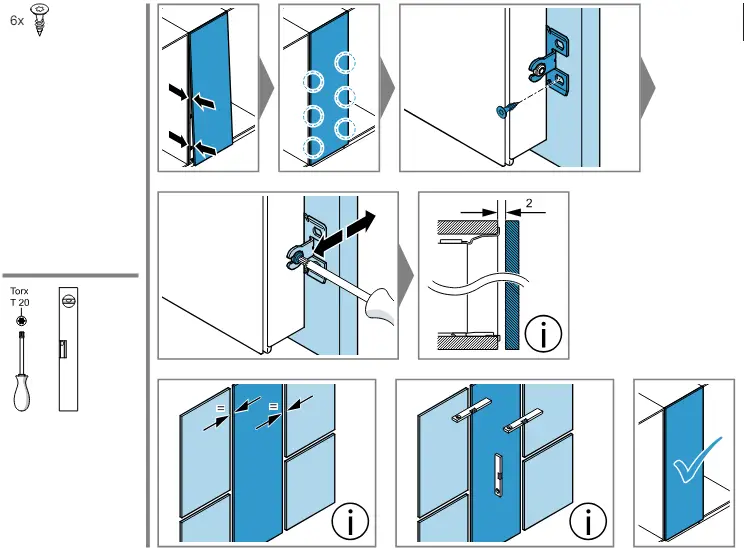 6x

Torx
T 20

2

=

=