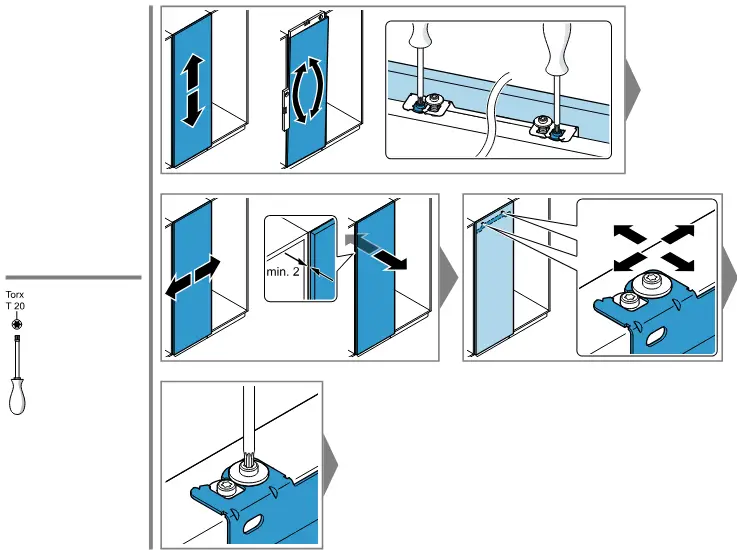 Torx
T 20

min. 2