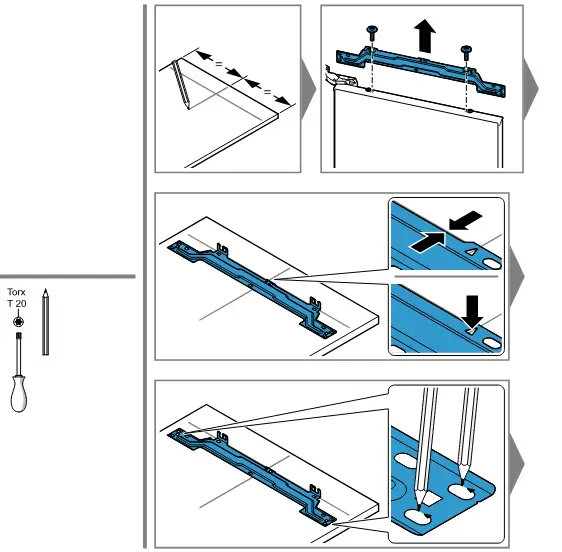 Torx
T 20

=

=