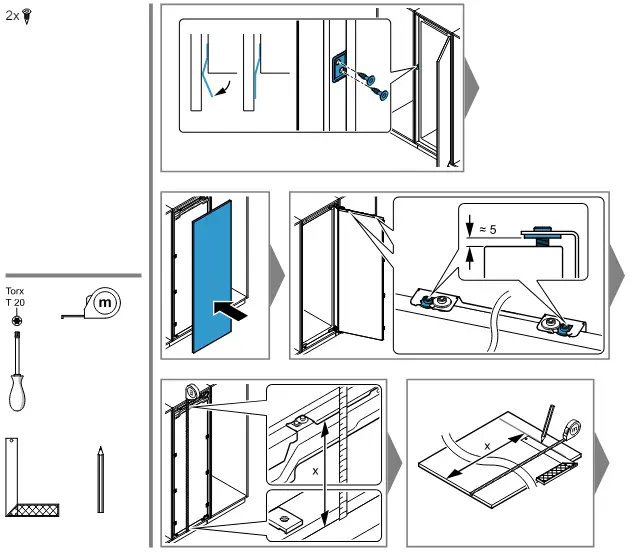 2x

Torx
T 20

m

≈ 5

x

x

m