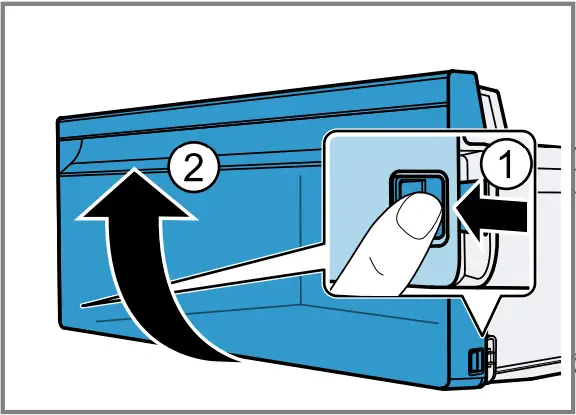 2

1