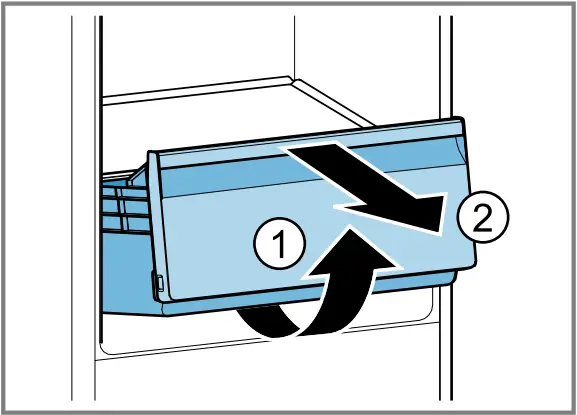 1
2