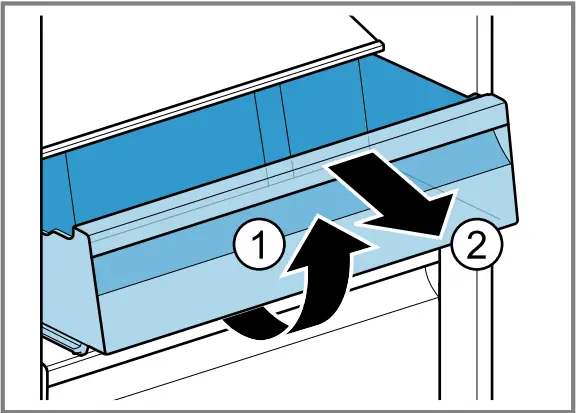 1

2