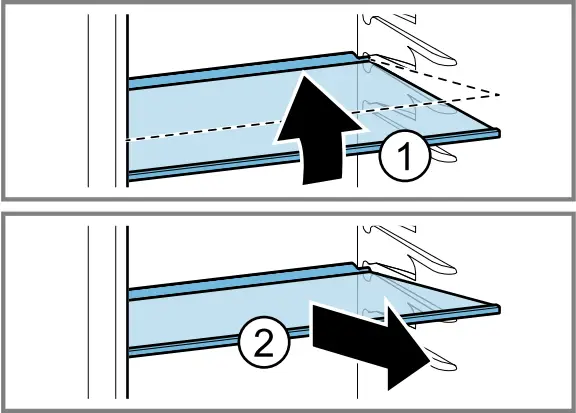 1

2