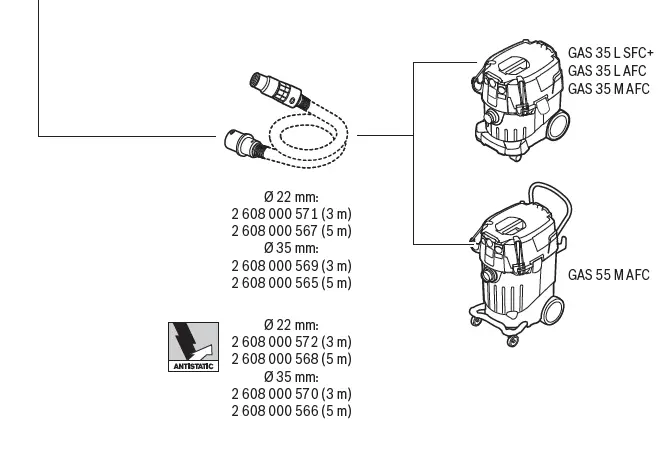 GAS 35 L SFC+
GAS 35 L AFC
GAS 35 M AFC

Ø 22 mm:
2 608 000 571 (3 m)
2 608 000 567 (5 m)
Ø 35 mm:
2 608 000 569 (3 m)
2 608 000 565 (5 m)

GAS 55 M AFC

ANTISTATIC

Ø 22 mm:
2 608 000 572 (3 m)
2 608 000 568 (5 m)
Ø 35 mm:
2 608 000 570 (3 m)
2 608 000 566 (5 m)