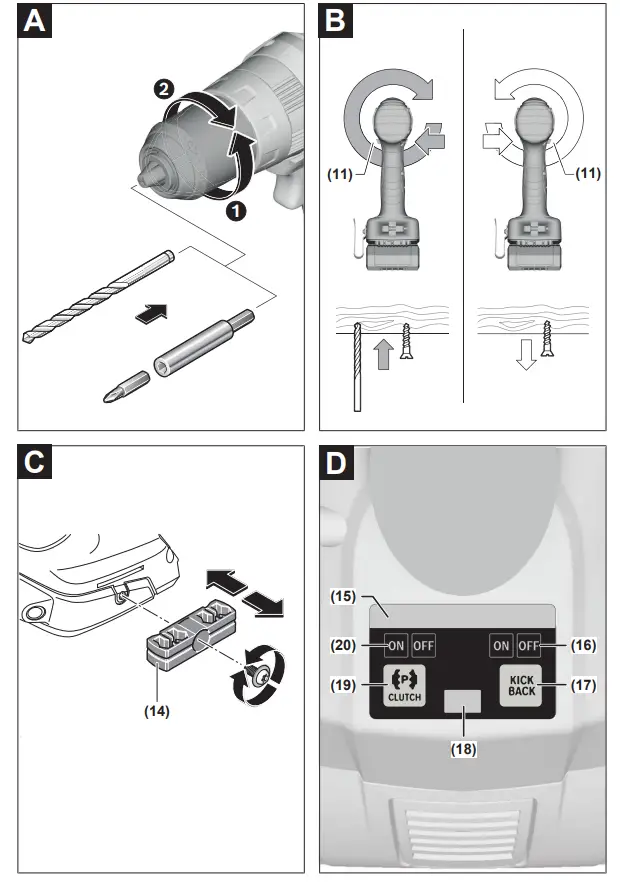 A

2

1

B

(11)

(11)

C

(14)

D

(15)

(20) ON OFF

ON OFF (16)

(19) P CLUTCH

KICK BACK (17)

(18)