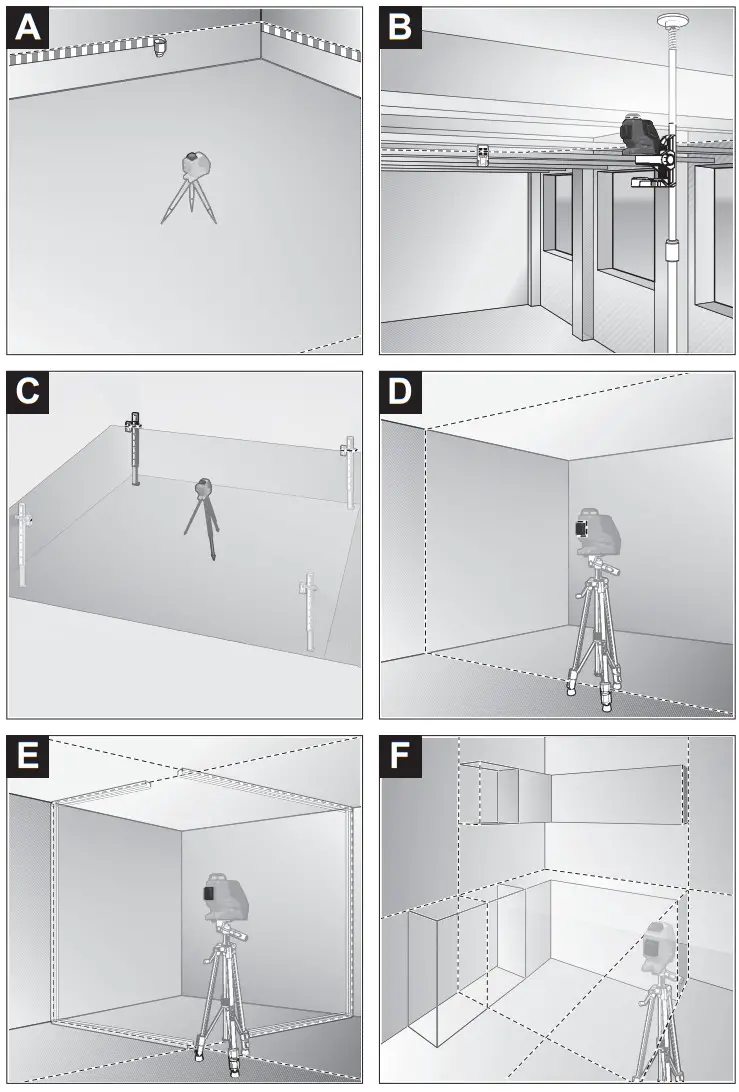 A

B

C

D

E

F