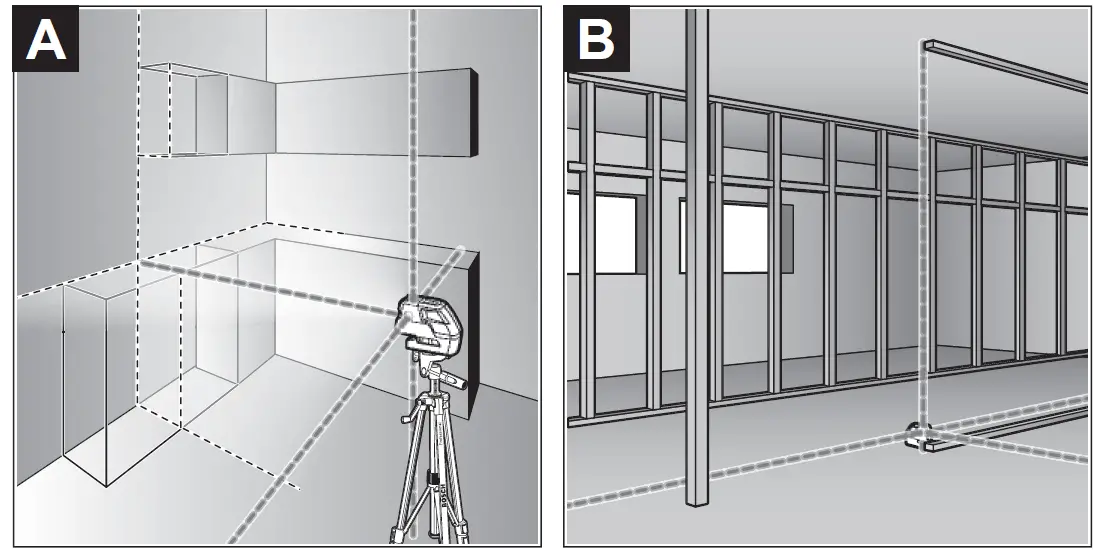 A

B