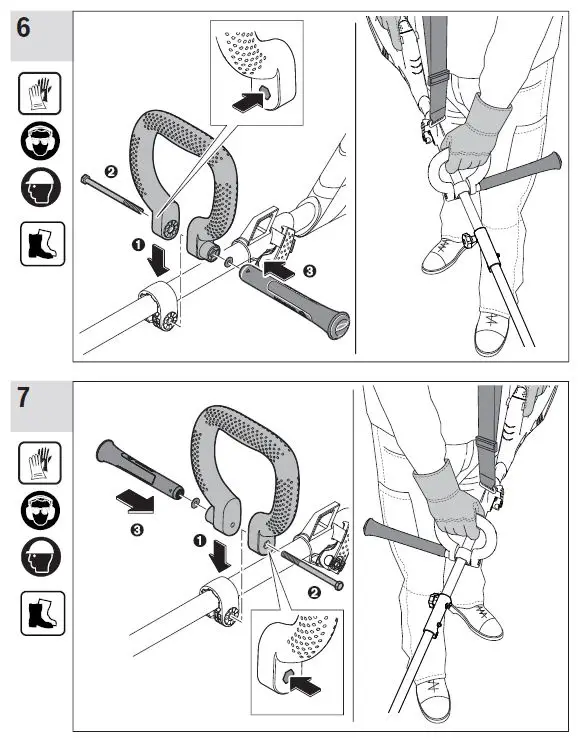 6

❷

❶

❸

7

❸

❶

❷