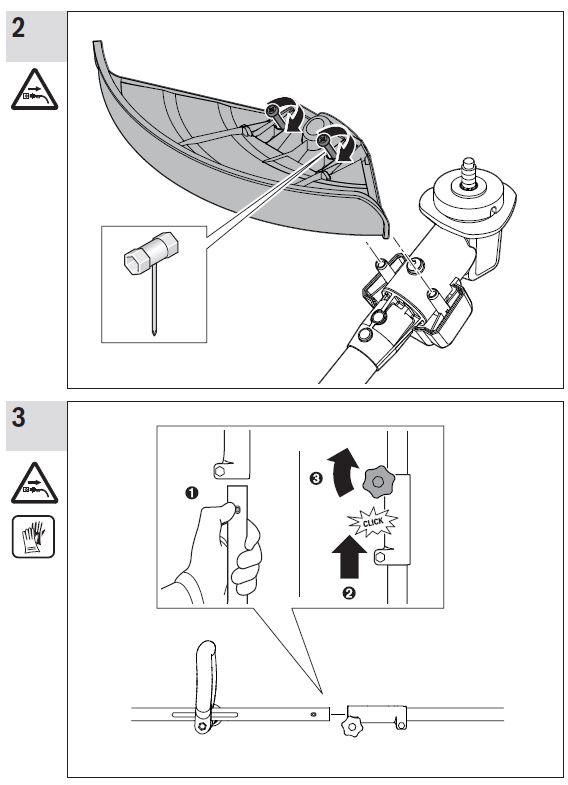 2

3

❶

❸

CLICK

❷