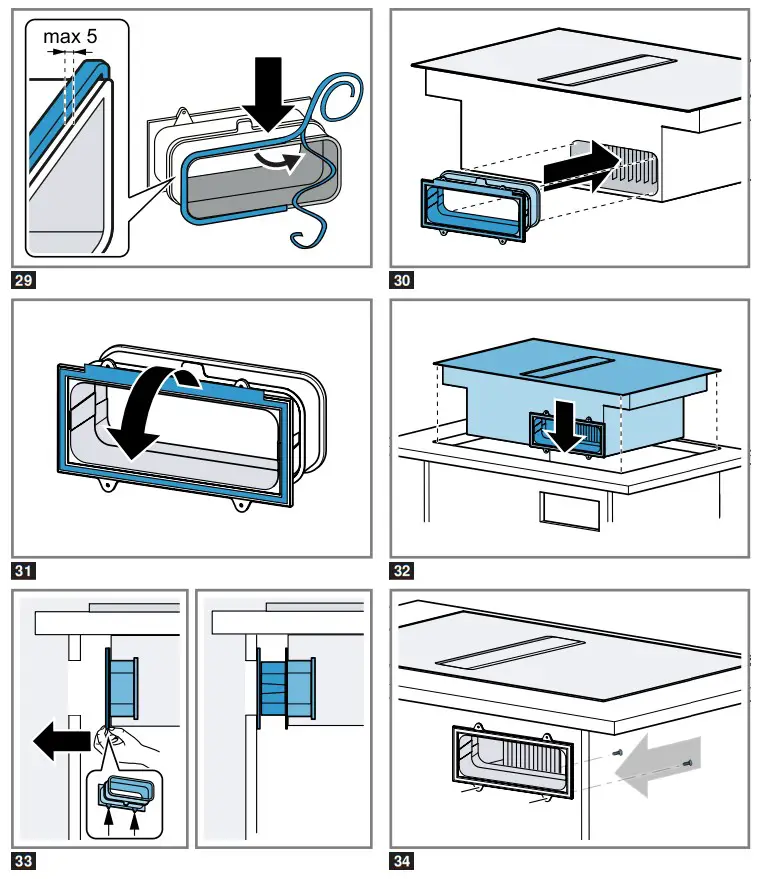 max 5

29

30

31

32

33

34