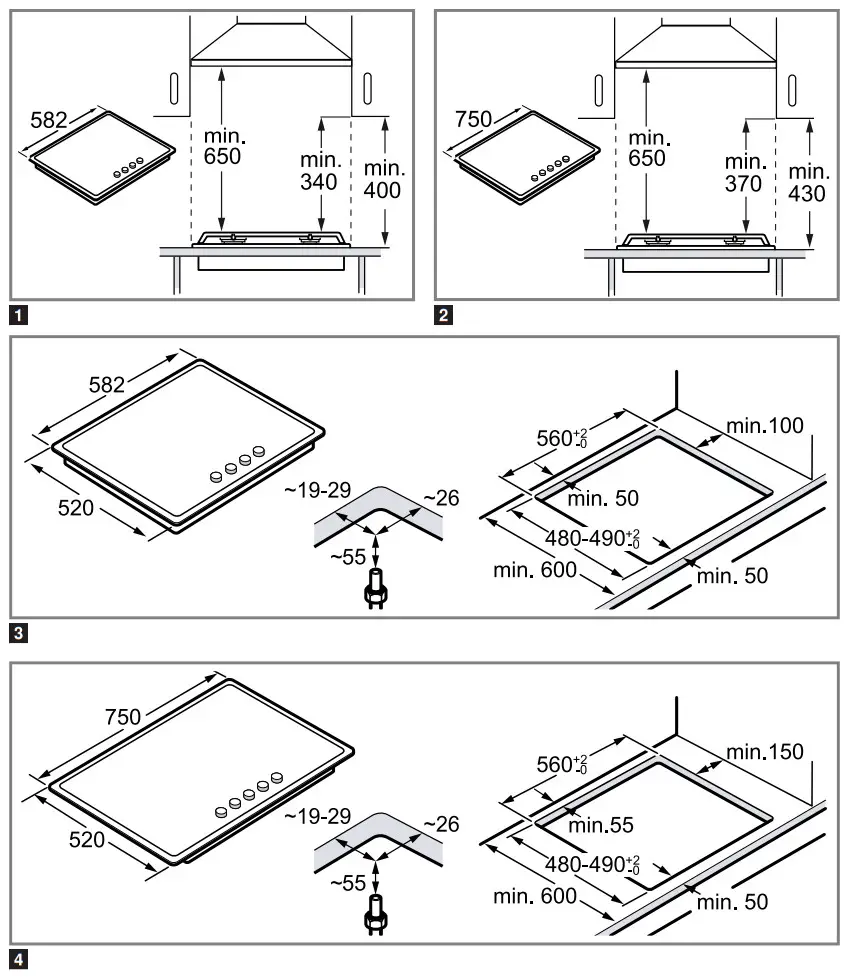 582
min. 650
min. 340
min. 400

1

750
min. 650
min. 370
min. 430

2

582
520
~19-29
~26
~55
$560^{+2}_{-0}$
min.100
min. 50
$480\text{-}490^{+2}_{-0}$
min. 600
min. 50

3

750
520
~19-29
~26
~55
$560^{+2}_{-0}$
min.150
min.55
$480\text{-}490^{+2}_{-0}$
min. 600
min. 50

4