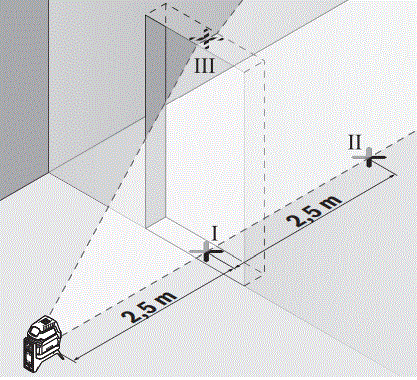 III

II

2,5 m

I

2,5 m