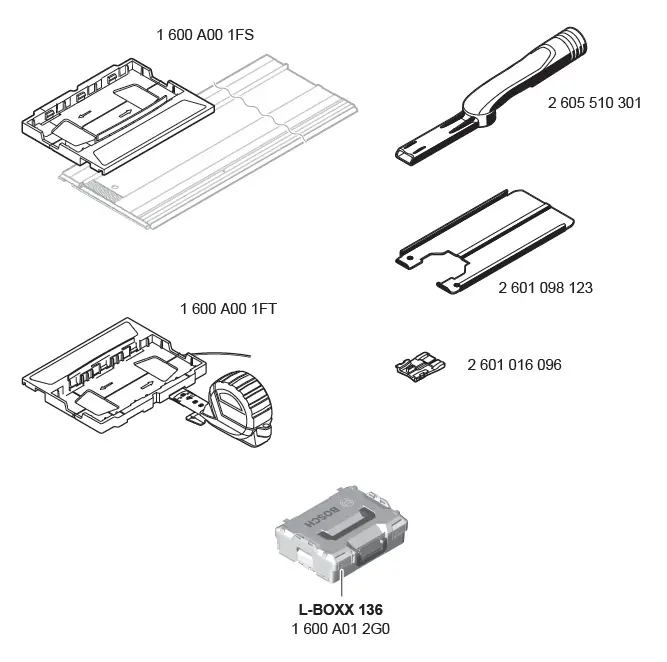 1 600 A00 1FS

2 605 510 301

2 601 098 123

1 600 A00 1FT

2 601 016 096

BOSCH

**L-BOXX 136**
1 600 A01 2G0