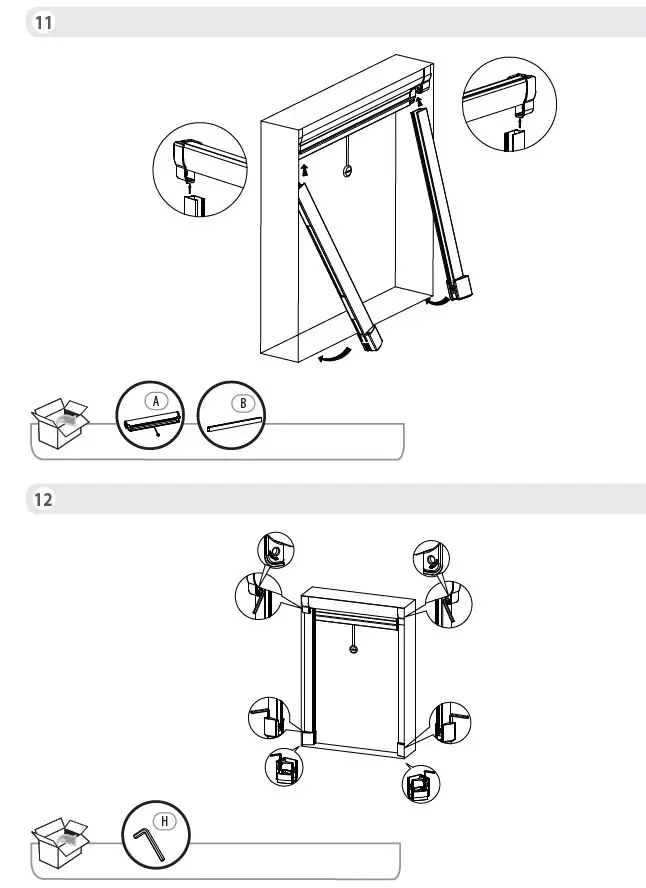 11

A

B

12

H