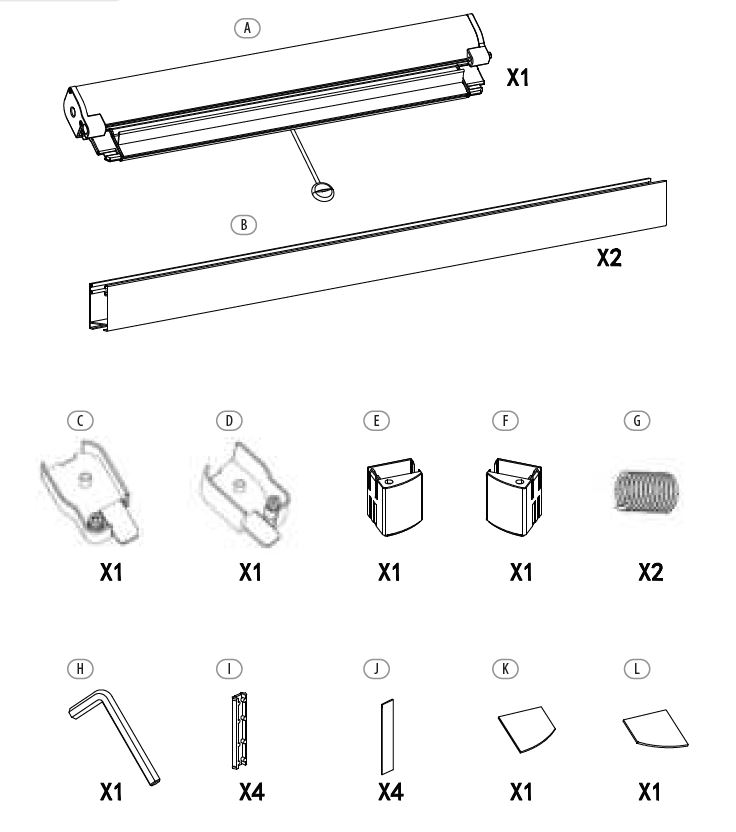 A
X1
B
X2
C
D
E
F
G
X1
X1
X1
X1
X2
H
I
J
K
L
X1
X4
X4
X1
X1