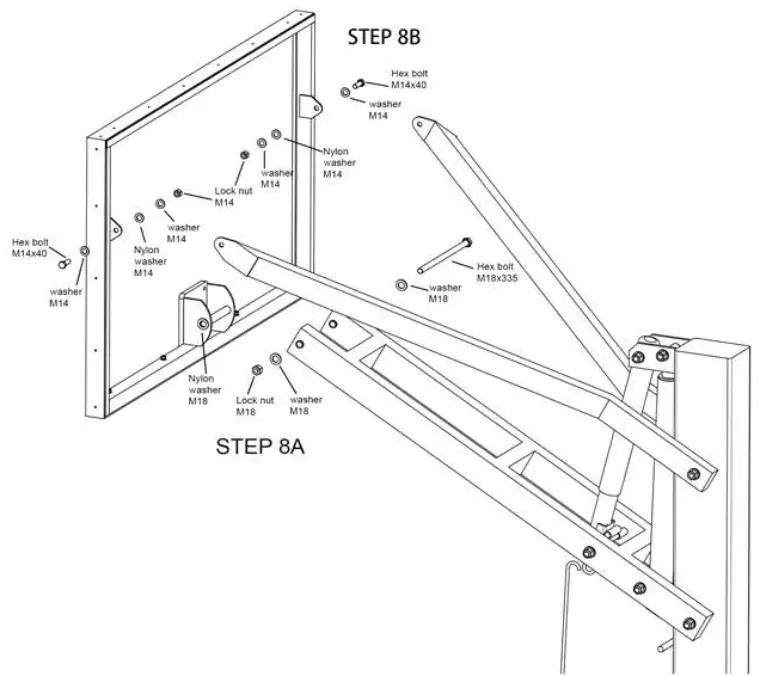 STEP 8B

Hex bolt
M14x40

washer
M14

Nylon
washer
M14

washer
M14

Lock nut
M14

washer
M14

Nylon
washer
M14

Hex bolt
M14x40

washer
M14

Hex bolt
M18x335

washer
M18

Nylon
washer
M18

Lock nut
M18

washer
M18

STEP 8A