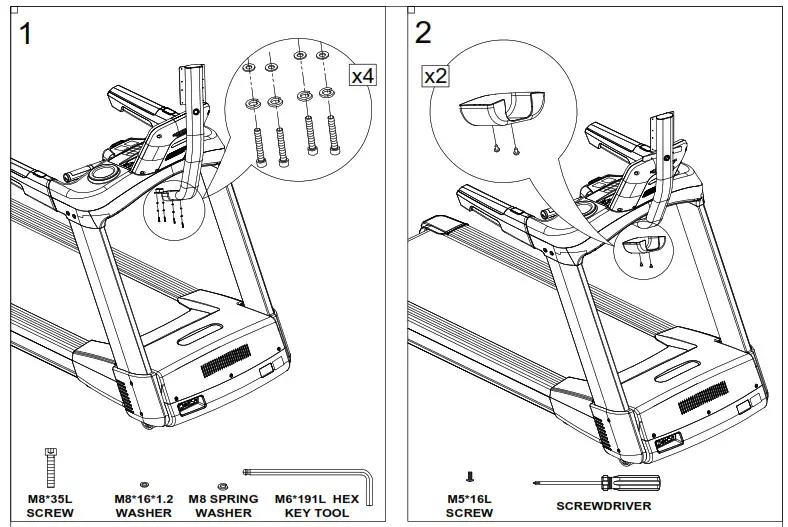 1

x4

M8*35L SCREW

M8*16*1.2 WASHER

M8 SPRING WASHER

M6*191L HEX KEY TOOL

2

x2

M5*16L SCREW

SCREWDRIVER