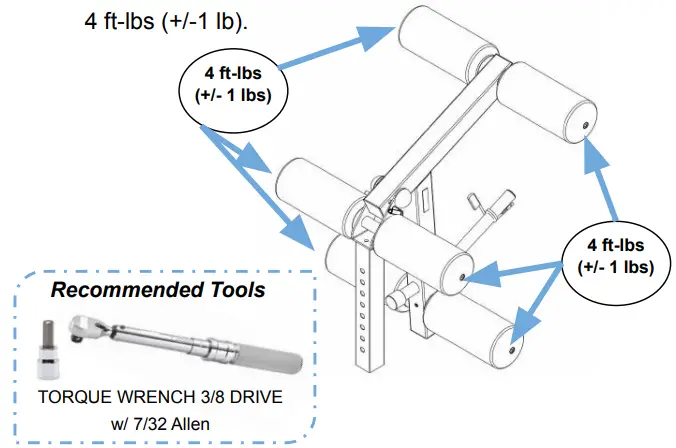 4 ft-lbs (+/-1 lb).

4 ft-lbs
(+/- 1 lbs)

4 ft-lbs
(+/- 1 lbs)

Recommended Tools

TORQUE WRENCH 3/8 DRIVE
w/ 7/32 Allen