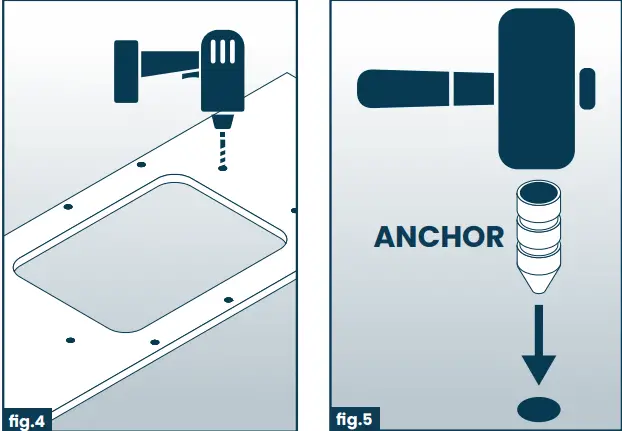 fig.4

ANCHOR

fig.5