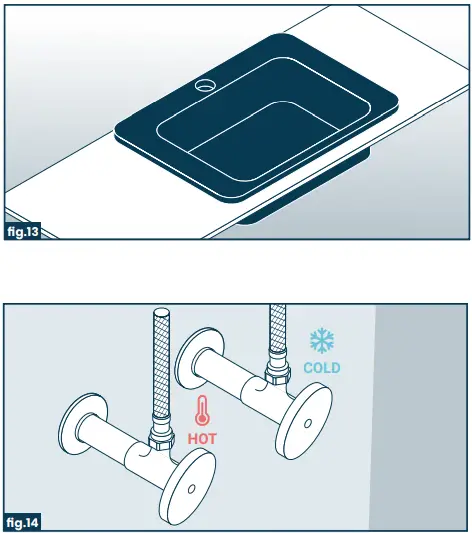 fig.13

COLD

HOT

fig.14