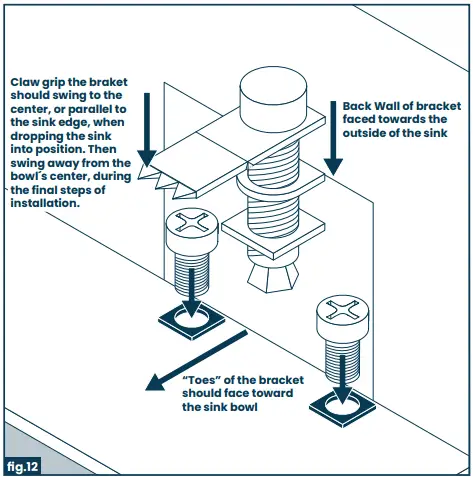 Claw grip the braket should swing to the center, or parallel to the sink edge, when dropping the sink into position. Then swing away from the bowl´s center, during the final steps of installation.

Back Wall of bracket faced towards the outside of the sink

“Toes” of the bracket should face toward the sink bowl

fig.12