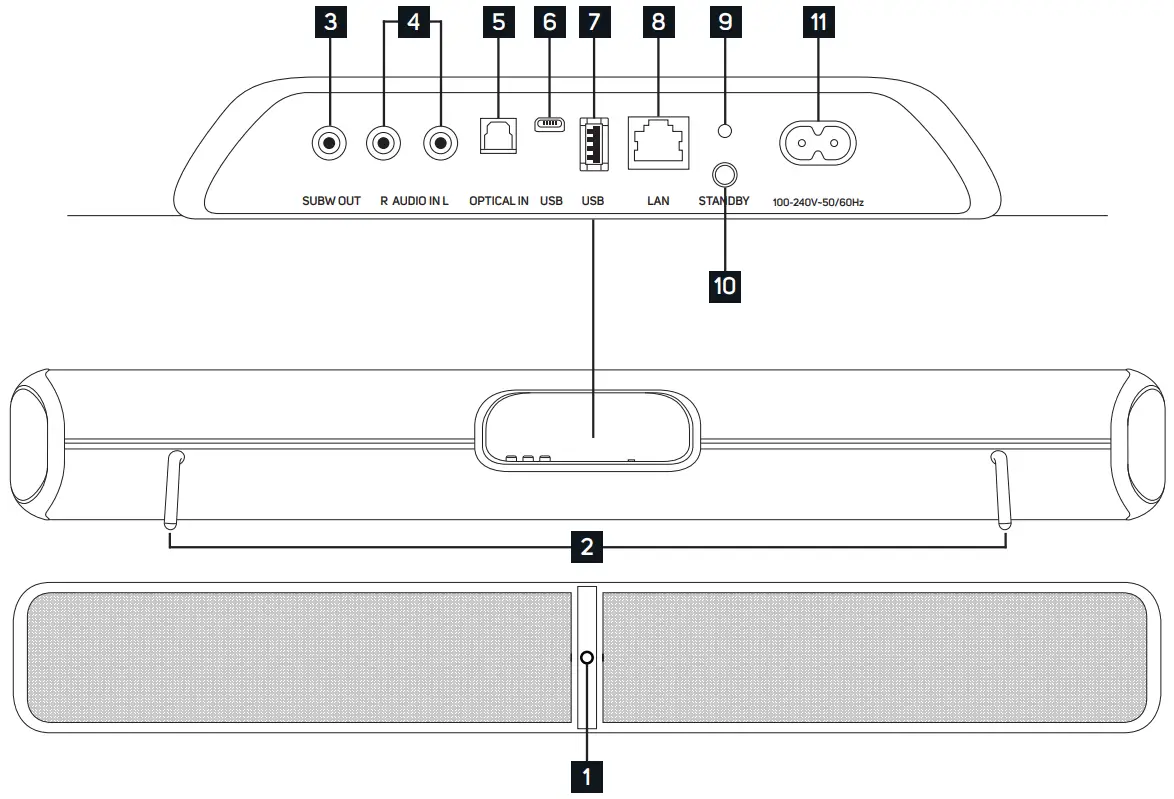 3
4
5
6
7
8
9
11

SUBW OUT
R AUDIO IN L
OPTICAL IN
USB
USB
LAN
STANDBY
100-240V~50/60Hz

10

2

1