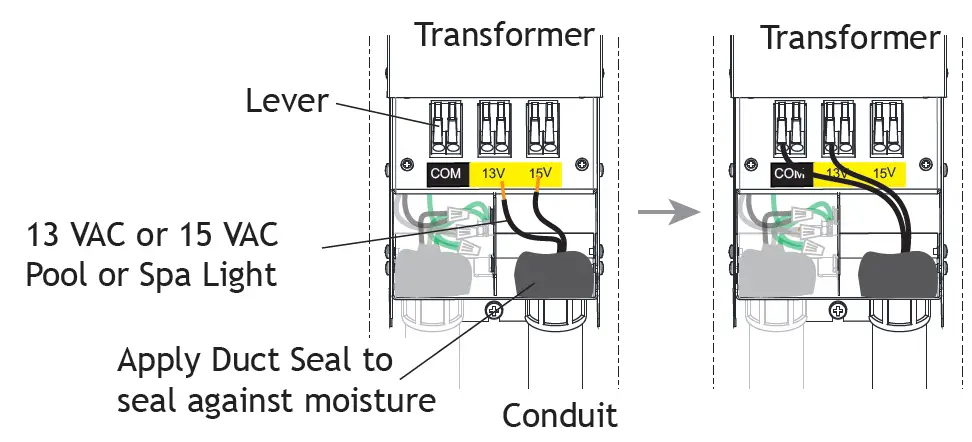 Transformer

Lever

COM 13V 15V

13 VAC or 15 VAC Pool or Spa Light

Apply Duct Seal to seal against moisture

Conduit

Transformer

COM 13V 15V