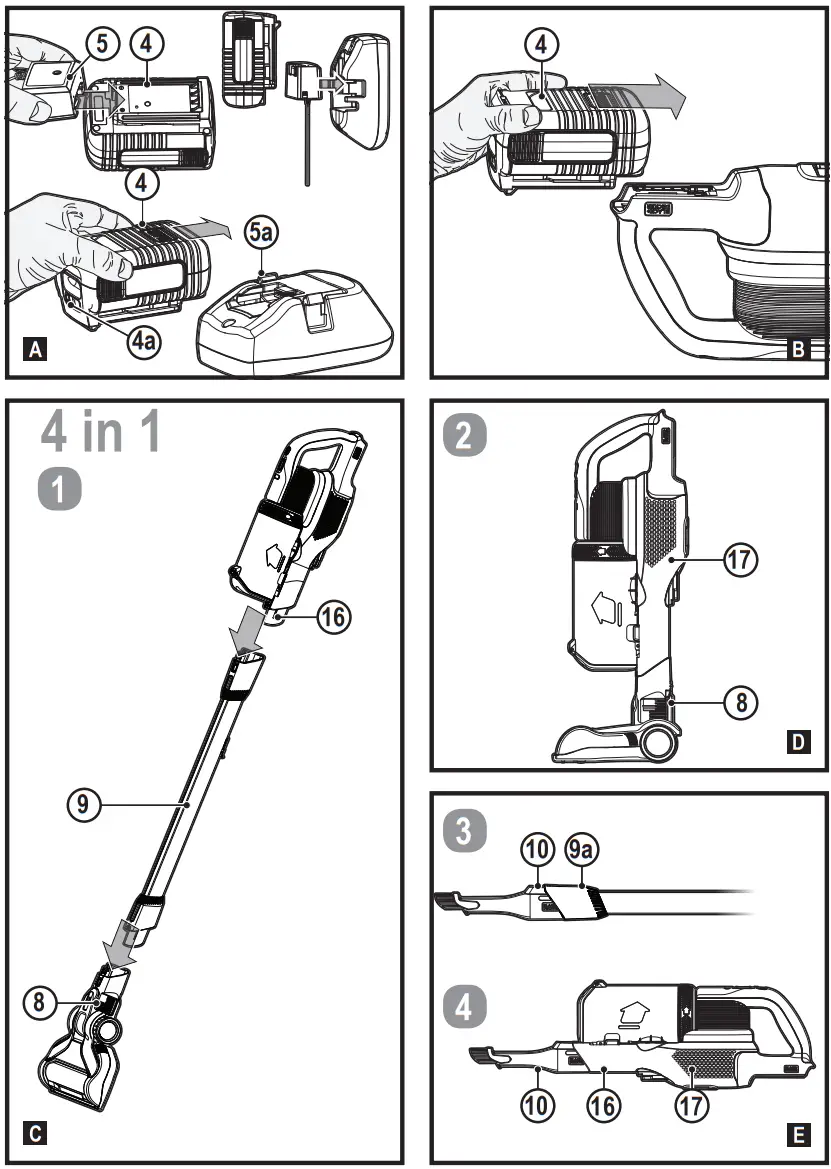 5
4
4
5a
4a
A

4
B

4 in 1
1
16
9
8
C

2
17
8
D

3
10
9a
4
10
16
17
E