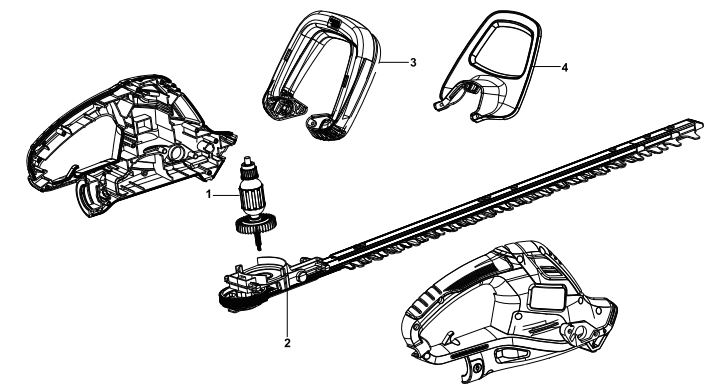 3
4
1
2