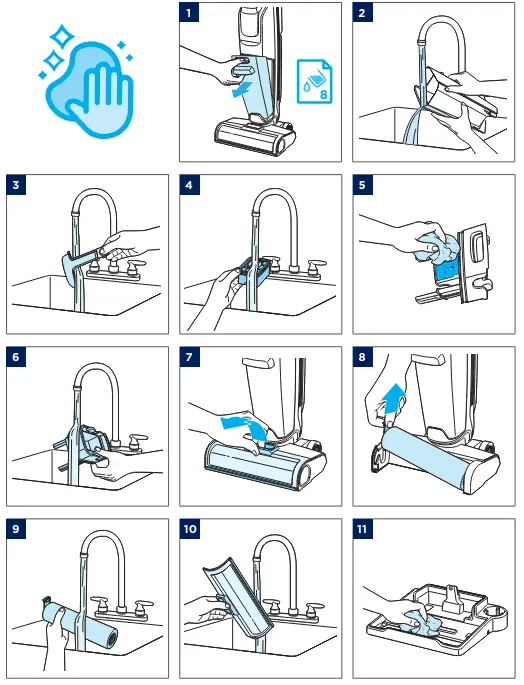 1

8

2

3

4

5

6

7

8

9

10

11