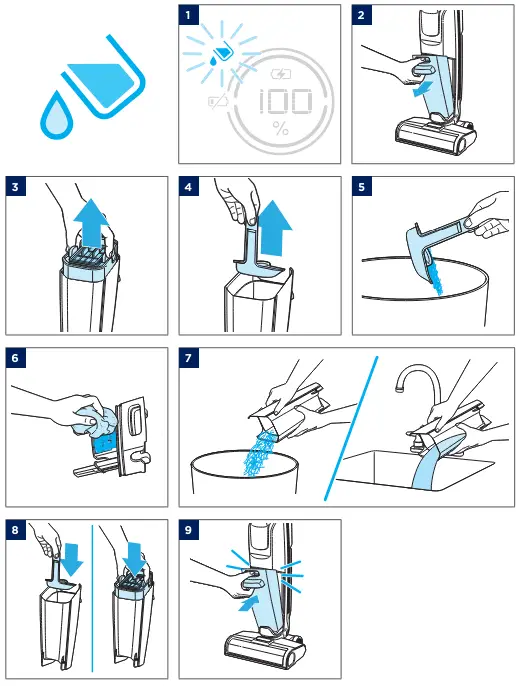 1
100
%
2
3
4
5
6
7
8
9