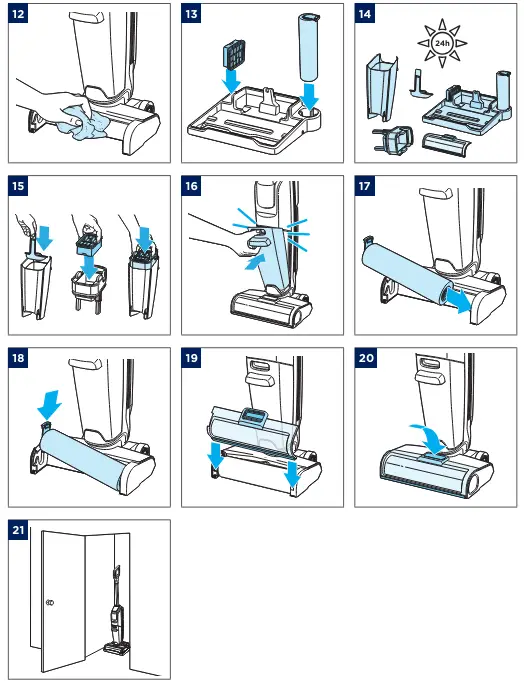 12

13

14

24h

15

16

17

18

19

20

21