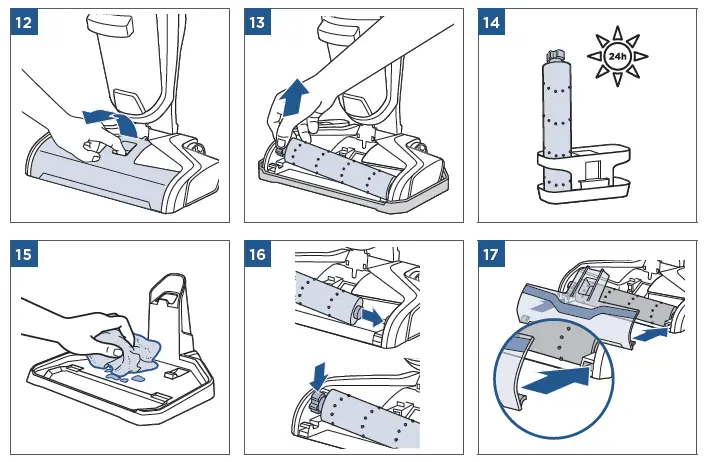 12

13

14

24h

15

16

17