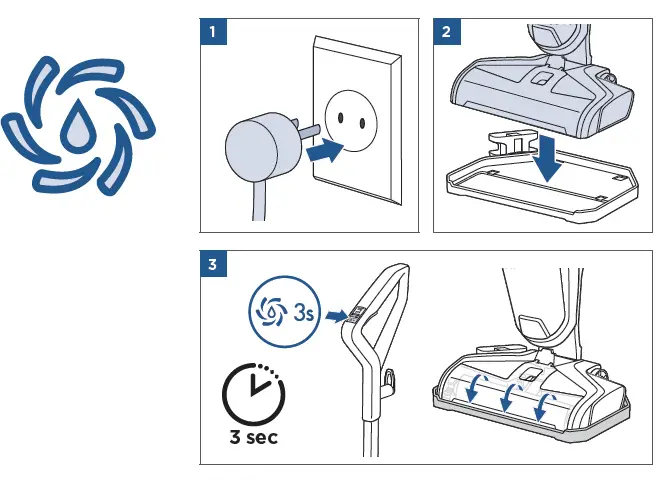 1

2

3

3s

3 sec