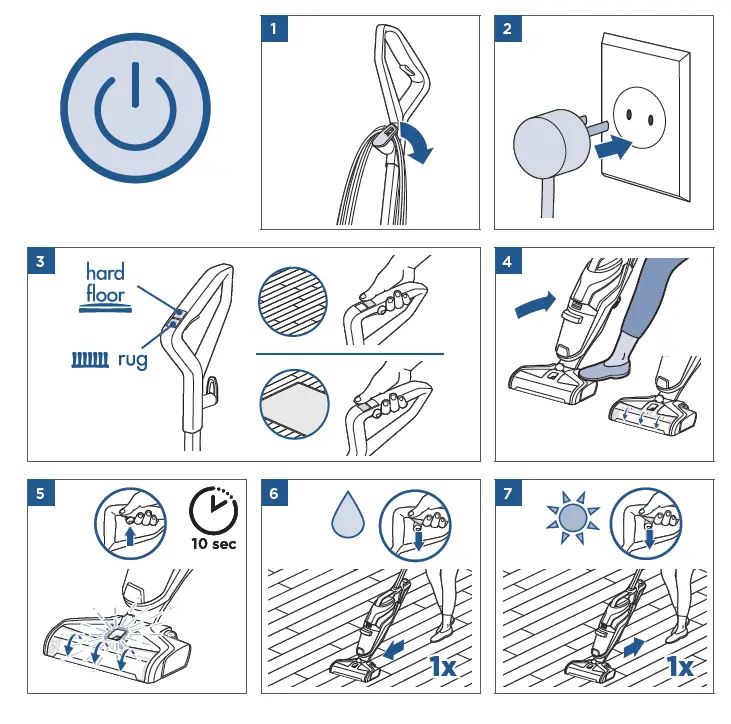 1

2

3

hard floor

rug

4

5

10 sec

6

1x

7

1x