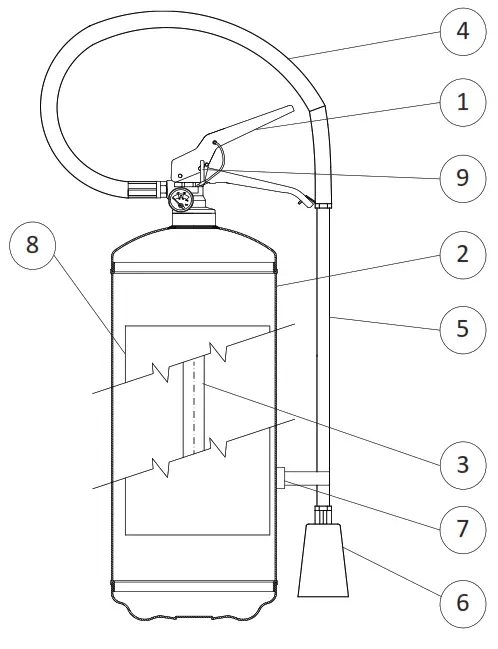 4
1
9
8
2
5
3
7
6