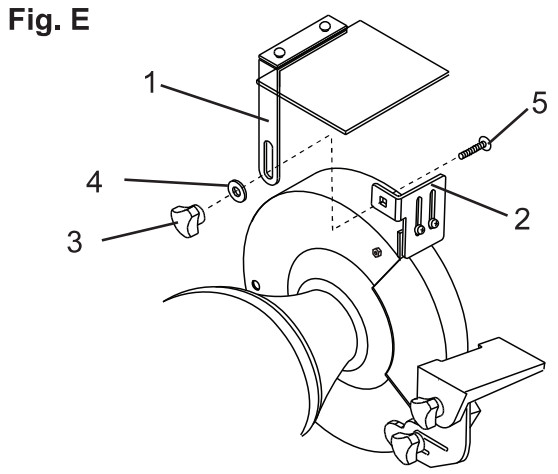 Fig. E

1

5

4

2

3