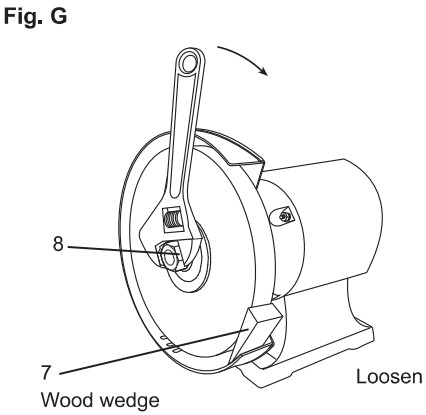 Fig. G

8

7
Wood wedge

Loosen