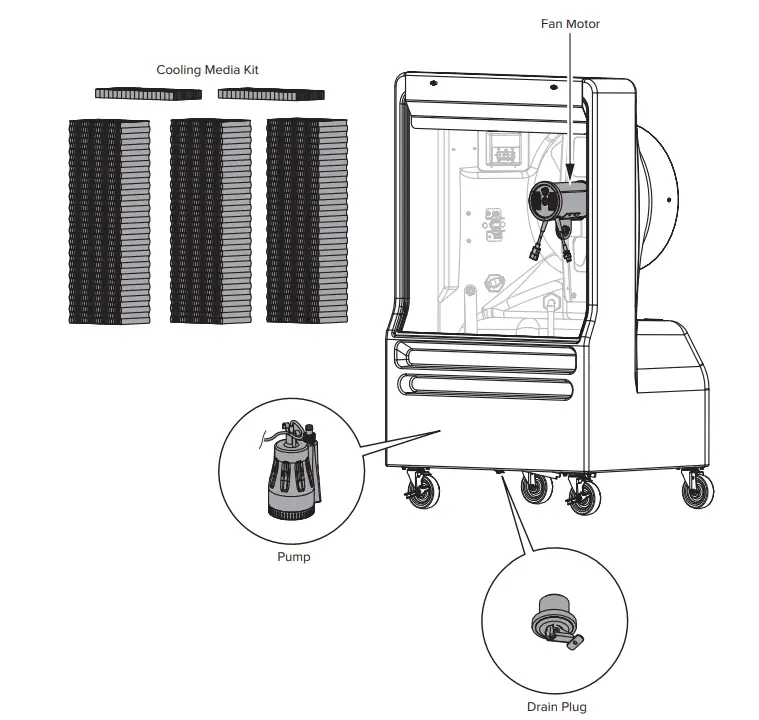 Fan Motor

Cooling Media Kit

Pump

Drain Plug