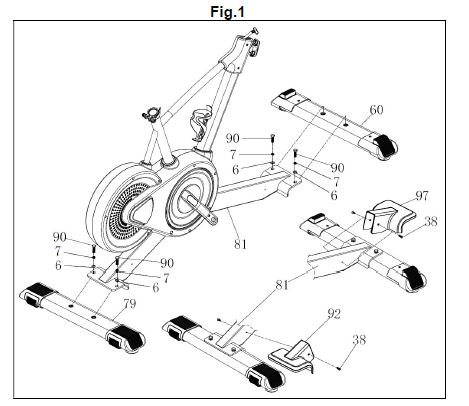 Fig.1

60

90
7
6

90
7
6

97
38

81

90
7
6

90
7
6

81

79

92

38