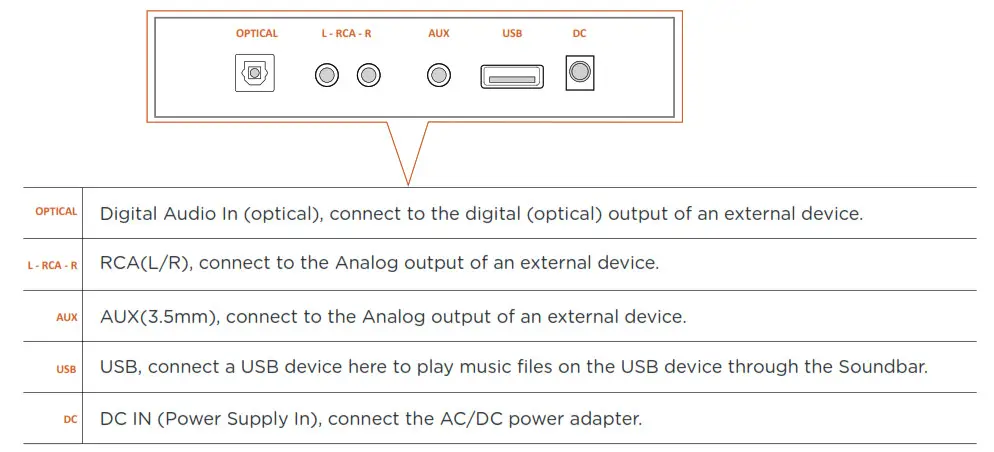 OPTICAL L - RCA - R AUX USB DC

| | |
|---|---|
| OPTICAL | Digital Audio In (optical), connect to the digital (optical) output of an external device. |
| L - RCA - R | RCA(L/R), connect to the Analog output of an external device. |
| AUX | AUX(3.5mm), connect to the Analog output of an external device. |
| USB | USB, connect a USB device here to play music files on the USB device through the Soundbar. |
| DC | DC IN (Power Supply In), connect the AC/DC power adapter. |