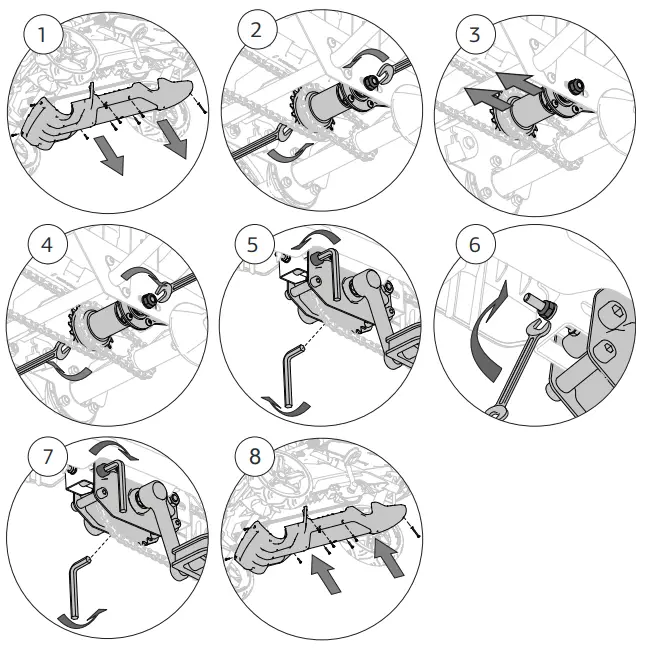 1

2

3

4

5

6

7

8