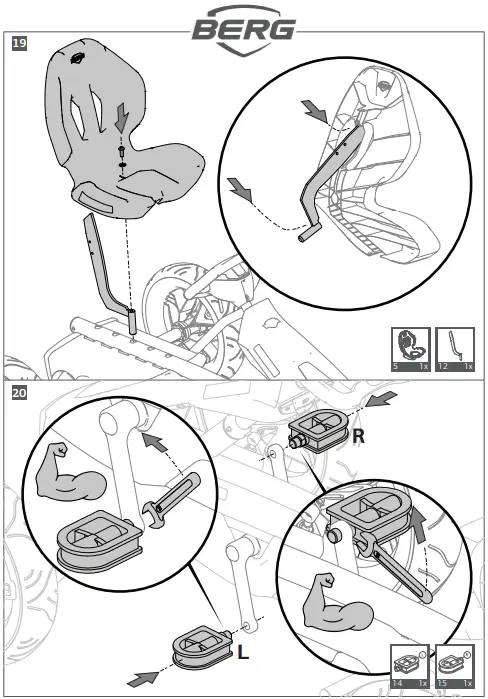 BERG

19

5 1x
12 1x

20

R

L

14 1x
15 1x