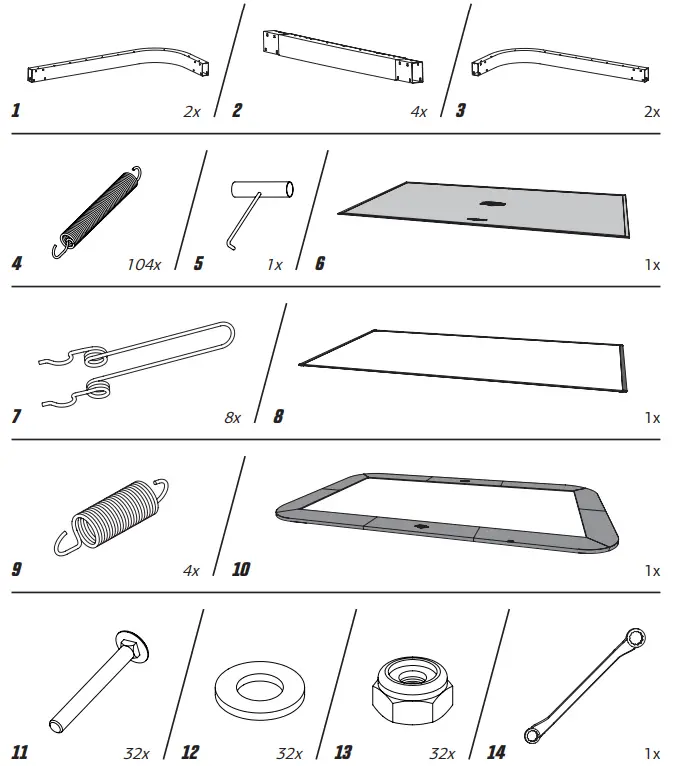 1 2x
2 4x
3 2x
4 104x
5 1x
6 1x
7 8x
8 1x
9 4x
10 1x
11 32x
12 32x
13 32x
14 1x