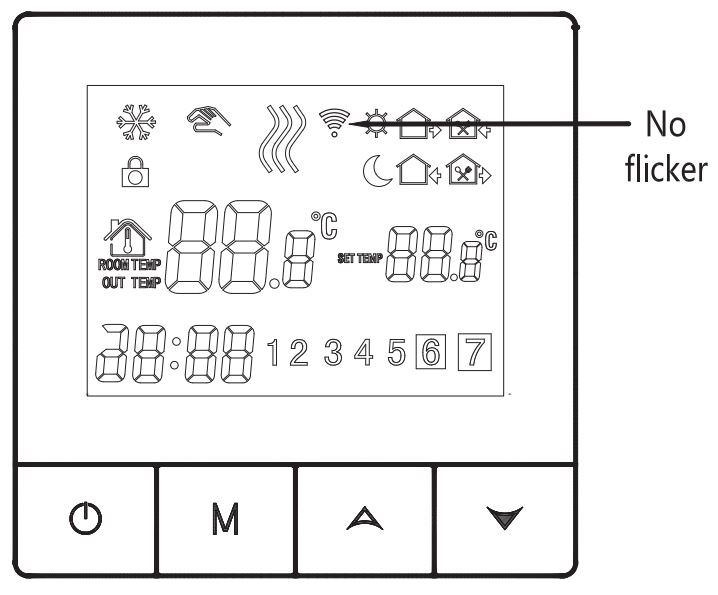 No flicker

ROOM TEMP
OUT TEMP
88.8 °C
SET TEMP 88.8 °C
88:88 1 2 3 4 5 6 7

M