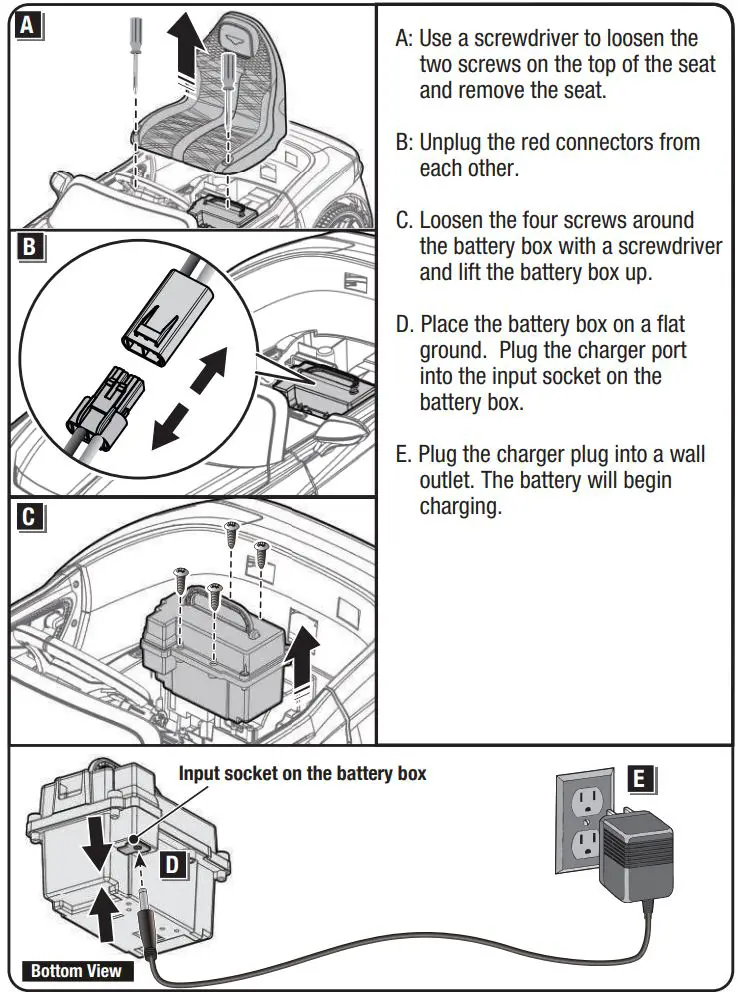 A

B

C

A: Use a screwdriver to loosen the two screws on the top of the seat and remove the seat.

B: Unplug the red connectors from each other.

C. Loosen the four screws around the battery box with a screwdriver and lift the battery box up.

D. Place the battery box on a flat ground. Plug the charger port into the input socket on the battery box.

E. Plug the charger plug into a wall outlet. The battery will begin charging.

Input socket on the battery box

D

E

Bottom View