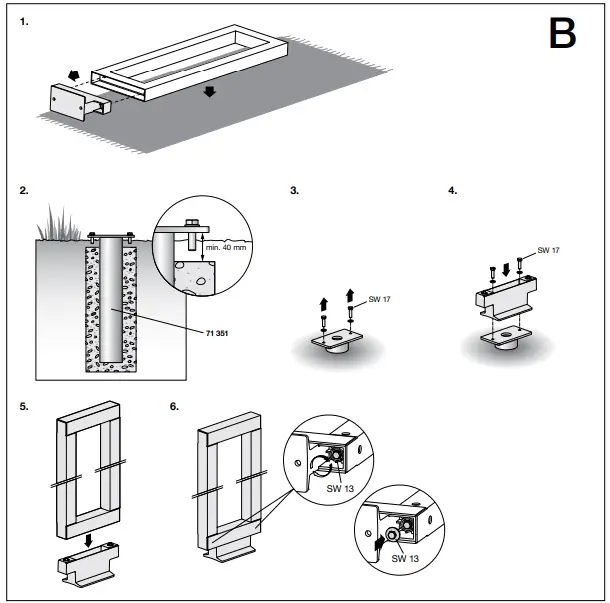 1.

B

2.

min. 40 mm

71 351

3.

SW 17

4.

SW 17

5.

6.

SW 13

SW 13