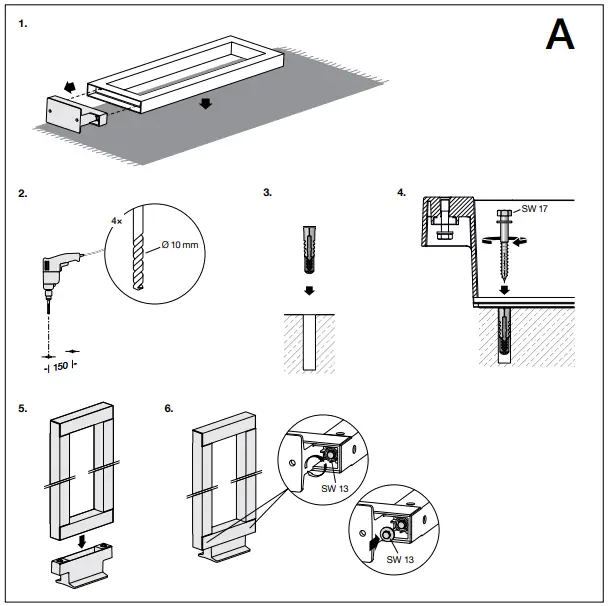 1.

A

2.

4×

Ø 10 mm

150

3.

4.

SW 17

5.

6.

SW 13

SW 13